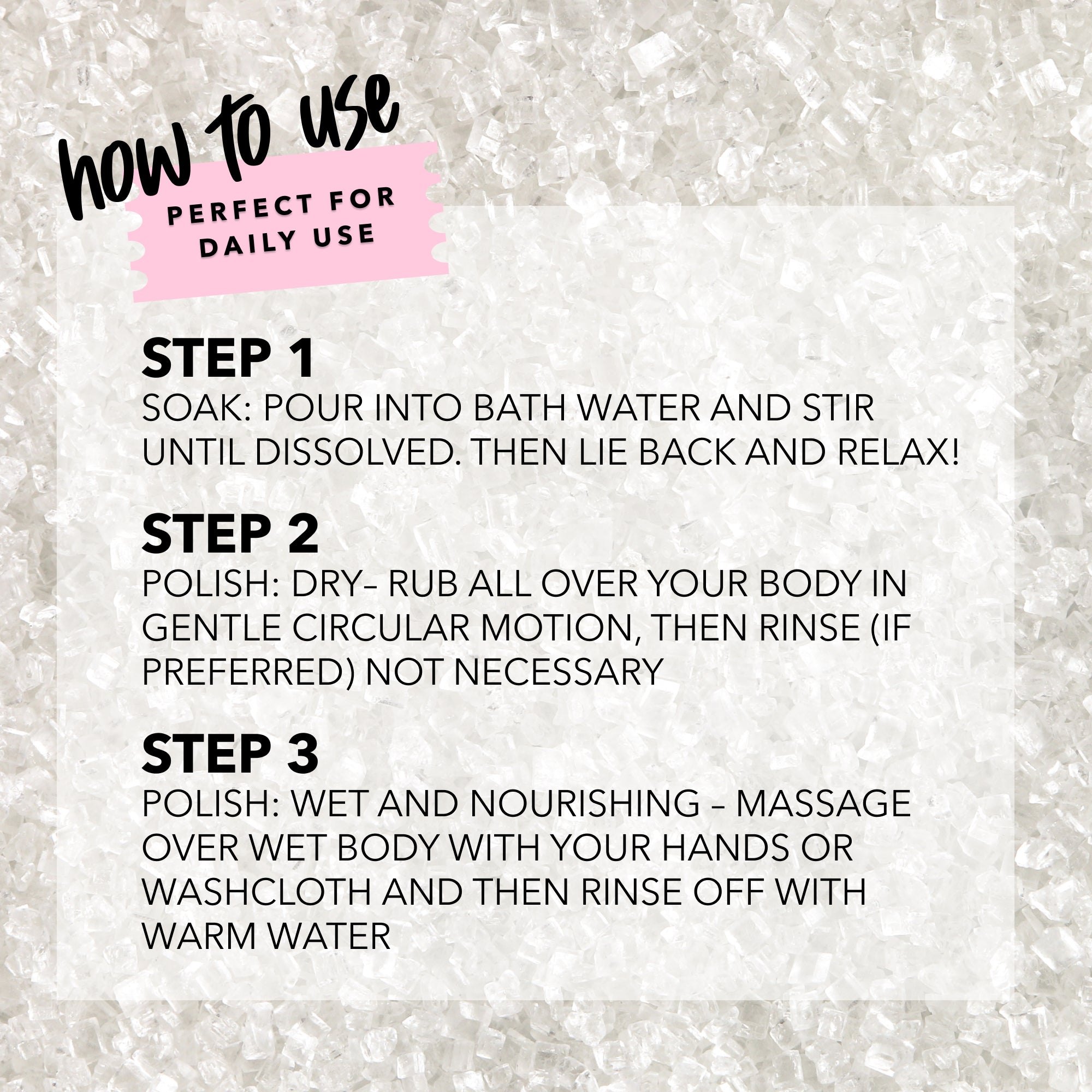 how to use

PERFECT FOR DAILY USE

STEP 1

SOAK: POUR INTO BATH WATER AND STIR UNTIL DISSOLVED. THEN LIE BACK AND RELAX!

STEP 2

POLISH: DRY– RUB ALL OVER YOUR BODY IN GENTLE CIRCULAR MOTION, THEN RINSE (IF PREFERRED) NOT NECESSARY

STEP 3

POLISH: WET AND NOURISHING – MASSAGE OVER WET BODY WITH YOUR HANDS OR WASHCLOTH AND THEN RINSE OFF WITH WARM WATER